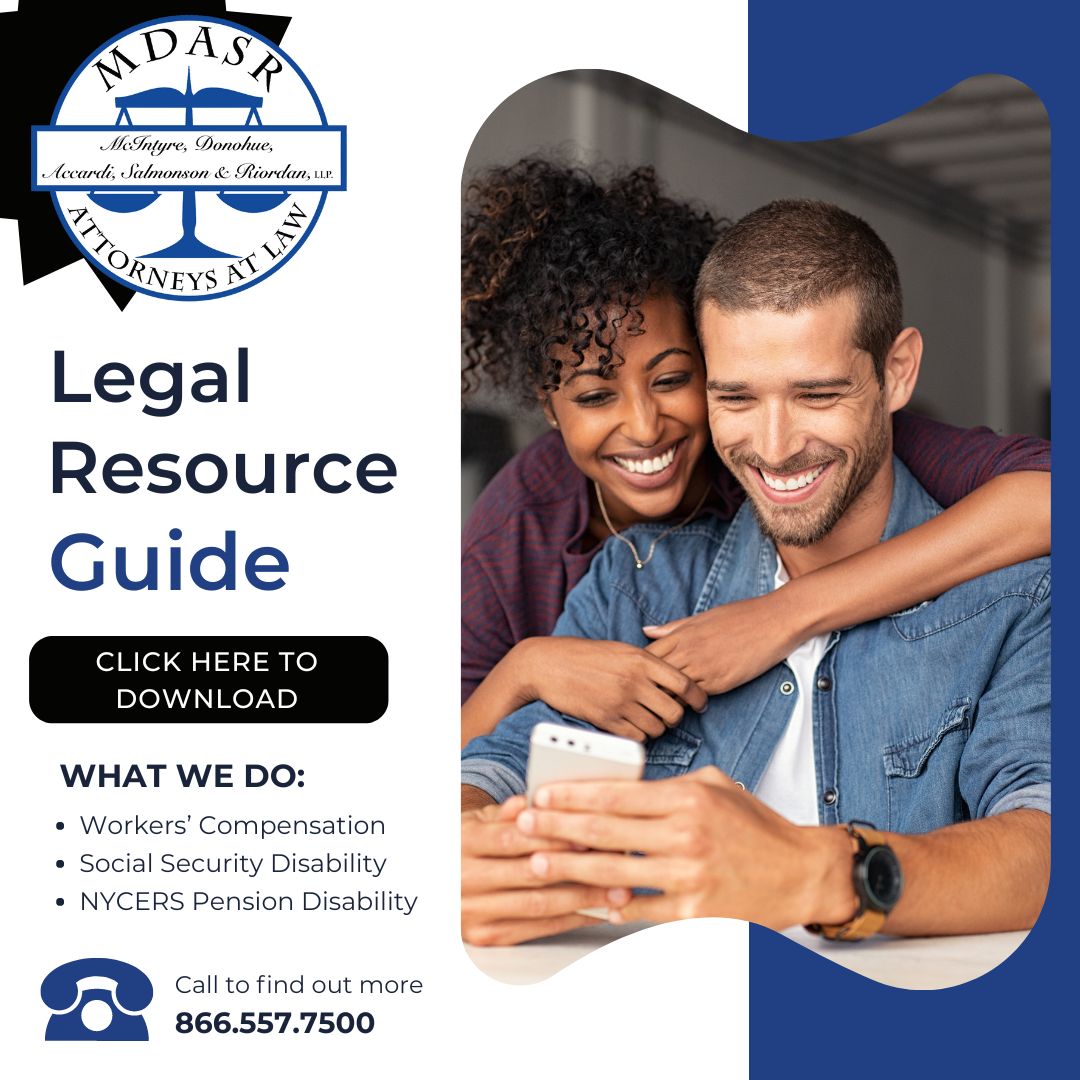 MDASR
McIntyre, Donohue, Accardi, Salmonson & Riordan, LLP.
ATTORNEYS AT LAW

Legal Resource Guide

CLICK HERE TO DOWNLOAD

WHAT WE DO:
• Workers' Compensation
• Social Security Disability
• NYCERS Pension Disability

Call to find out more
866.557.7500