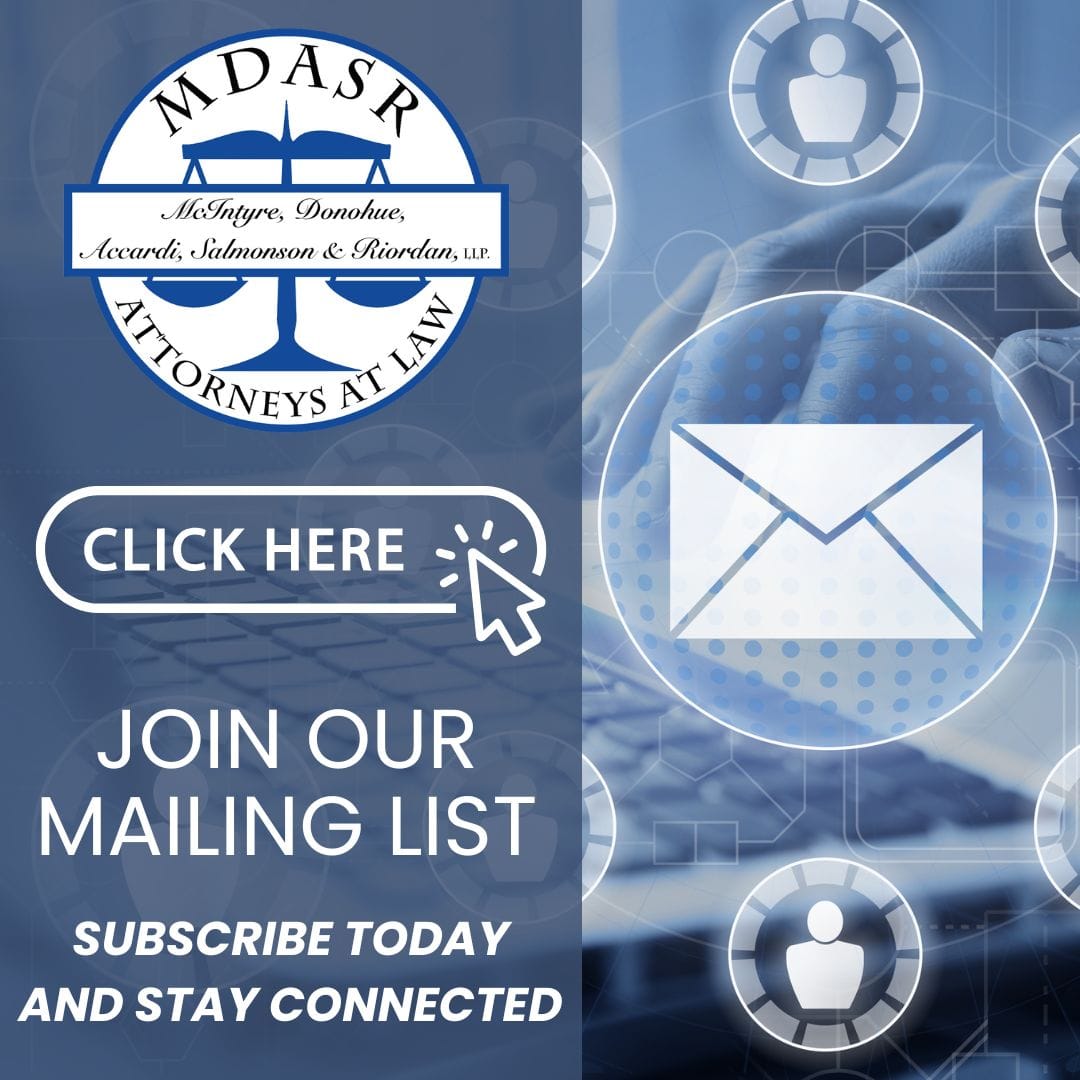 MDASR
McIntyre, Donohue, Accardi, Salmonson & Riordan, LLP.
ATTORNEYS AT LAW

CLICK HERE

JOIN OUR MAILING LIST

SUBSCRIBE TODAY AND STAY CONNECTED